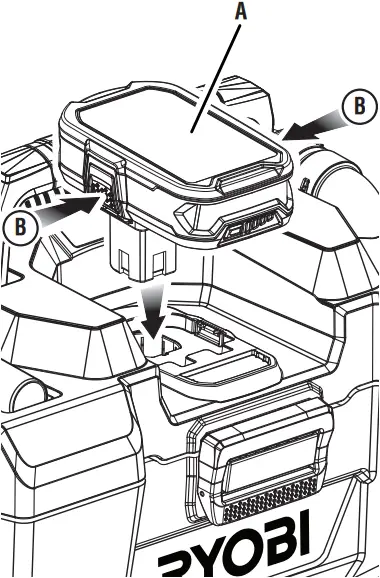 A

B

B

RYOBI