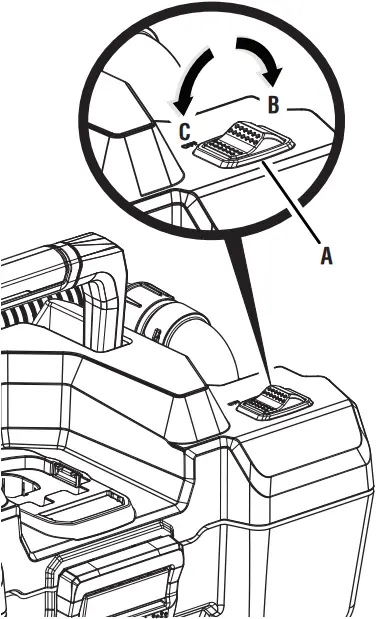 B
C
A