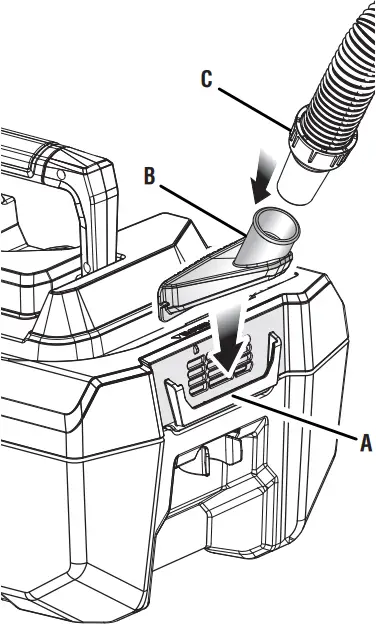 C

B

A