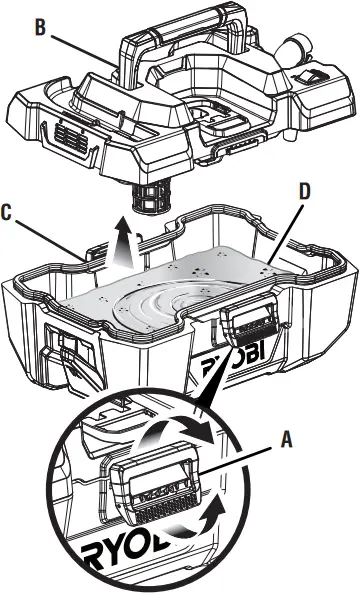 B

C

D

RYOBI

A

RYOBI