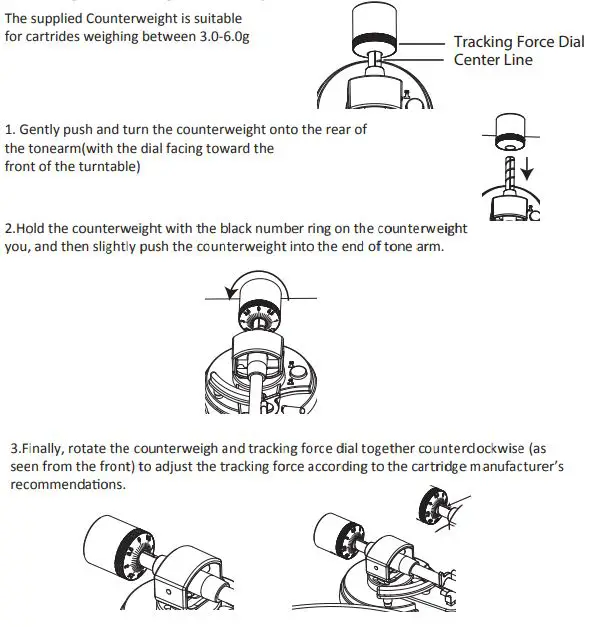 The supplied Counterweight is suitable for cartrides weighing between 3.0-6.0g

Tracking Force Dial
Center Line

1. Gently push and turn the counterweight onto the rear of the tonearm(with the dial facing toward the front of the turntable)

2.Hold the counterweight with the black number ring on the counterweight you, and then slightly push the counterweight into the end of tone arm.

3.Finally, rotate the counterweigh and tracking force dial together counterclockwise (as seen from the front) to adjust the tracking force according to the cartridge manufacturer's recommendations.