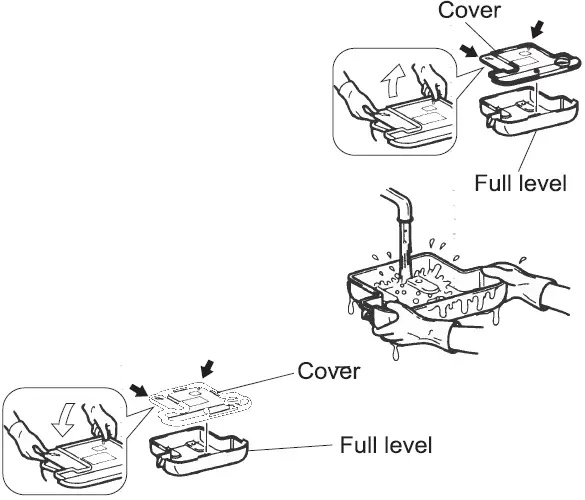 Cover

Full level

Cover

Full level