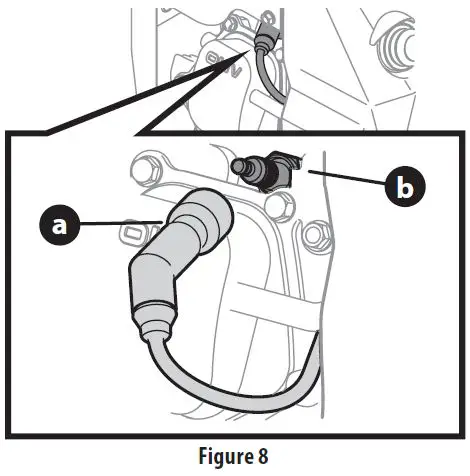 a
b
Figure 8