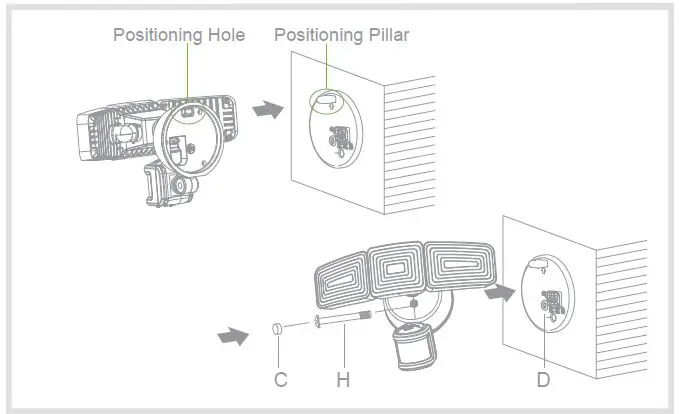 Positioning Hole
Positioning Pillar
C
H
D