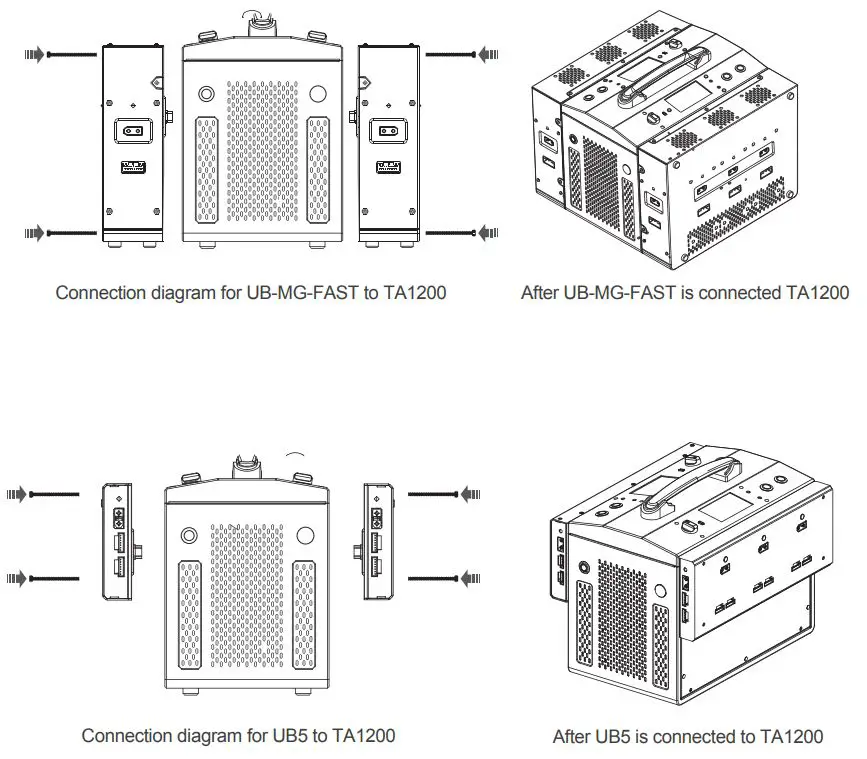 Connection diagram for UB-MG-FAST to TA1200

After UB-MG-FAST is connected TA1200

Connection diagram for UB5 to TA1200

After UB5 is connected to TA1200