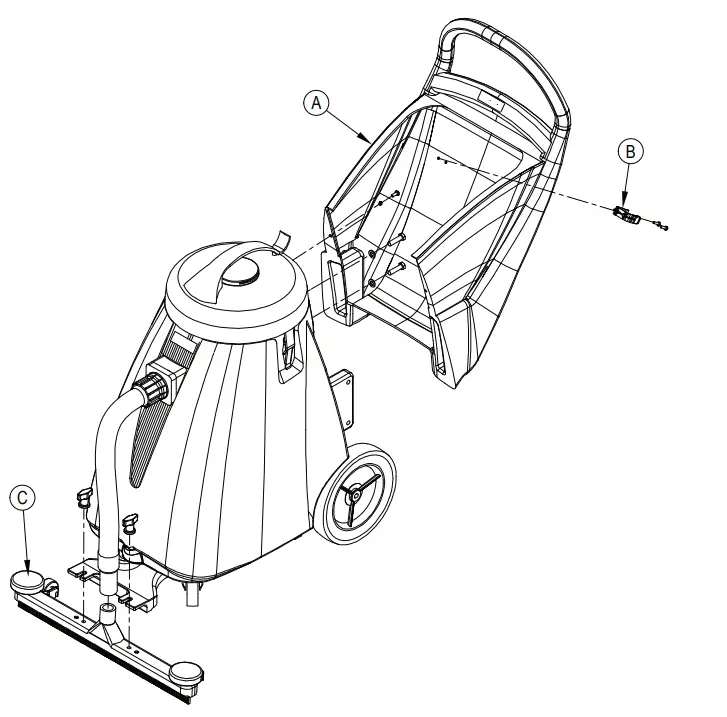 A
B
C