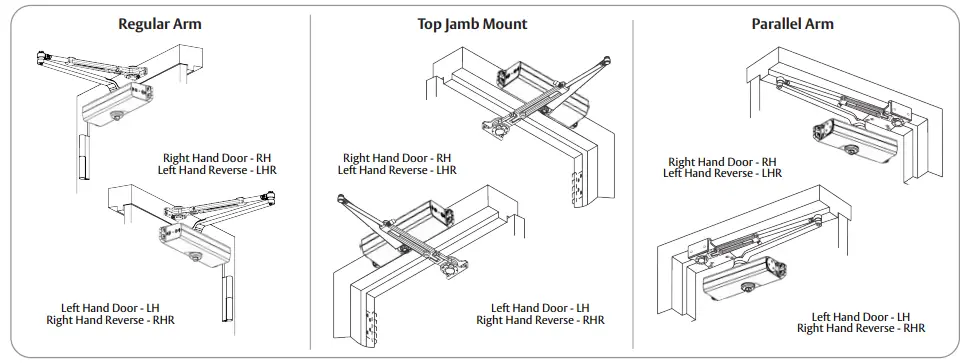 Regular Arm

Right Hand Door - RH
Left Hand Reverse - LHR

Left Hand Door - LH
Right Hand Reverse - RHR

Top Jamb Mount

Right Hand Door - RH
Left Hand Reverse - LHR

Left Hand Door - LH
Right Hand Reverse - RHR

Parallel Arm

Right Hand Door - RH
Left Hand Reverse - LHR

Left Hand Door - LH
Right Hand Reverse - RHR