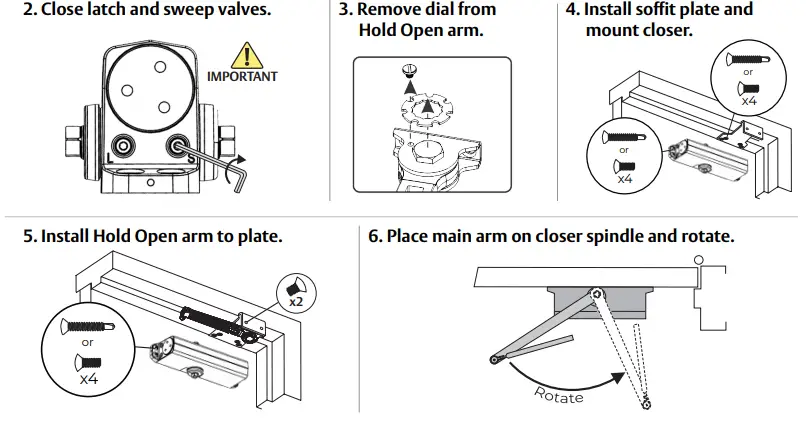 2. Close latch and sweep valves.

IMPORTANT

L S

3. Remove dial from Hold Open arm.

4. Install soffit plate and mount closer.

or

x4

or

x4

5. Install Hold Open arm to plate.

x2

or

x4

6. Place main arm on closer spindle and rotate.

Rotate