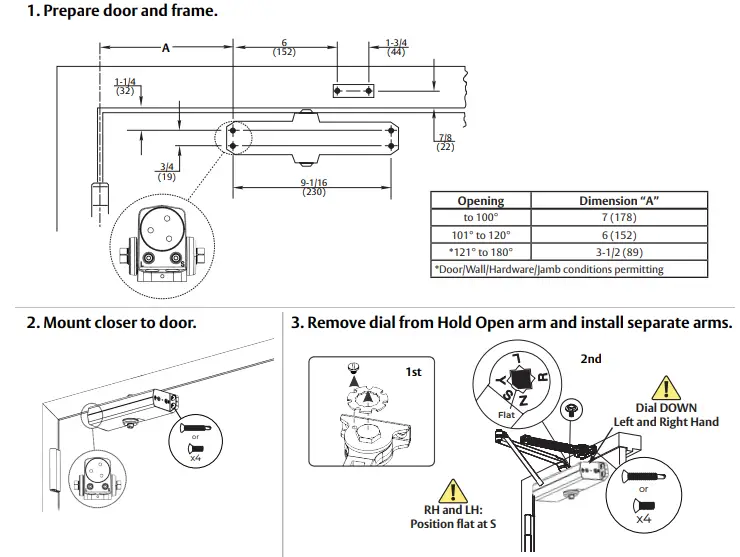 1. Prepare door and frame.

A

6
(152)

1-3/4
(44)

1-1/4
(32)

7/8
(22)

3/4
(19)

9-1/16
(230)

| Opening | Dimension "A" |
|---|---|
| to 100° | 7 (178) |
| 101° to 120° | 6 (152) |
| *121° to 180° | 3-1/2 (89) |
| *Door/Wall/Hardware/Jamb conditions permitting | |

2. Mount closer to door.

or
x4

3. Remove dial from Hold Open arm and install separate arms.

1st

2nd

L
R
Y
S
Z
Flat

Dial DOWN
Left and Right Hand

RH and LH:
Position flat at S

or
x4