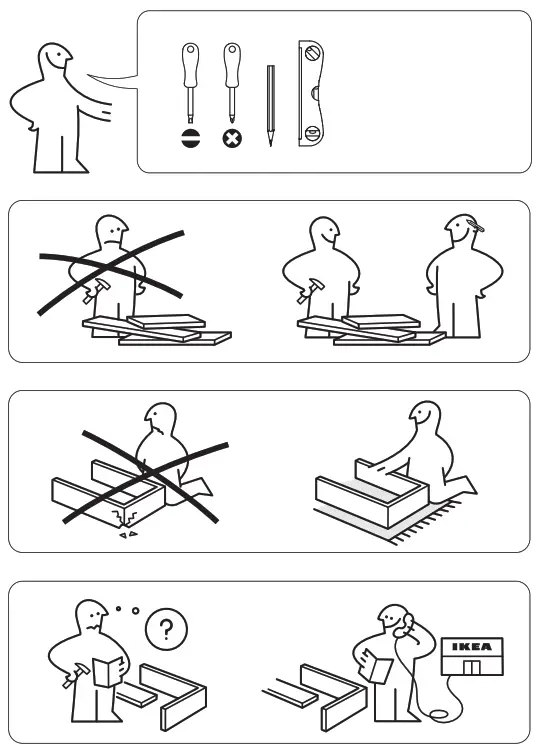 ?

IKEA