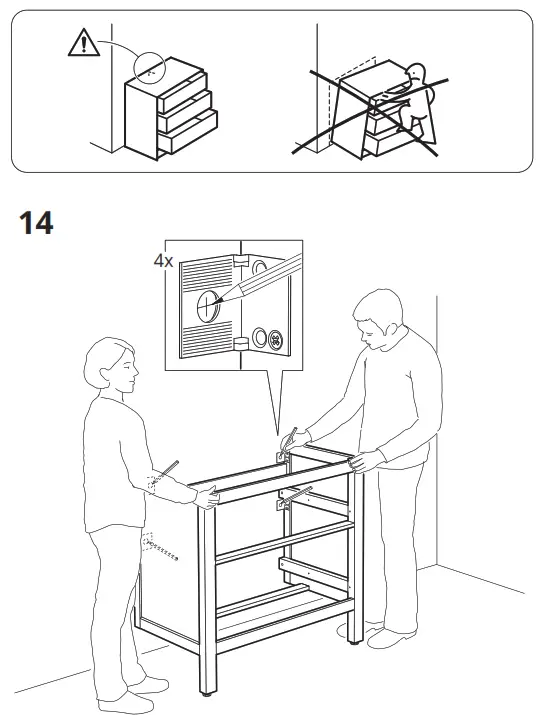 14

4x