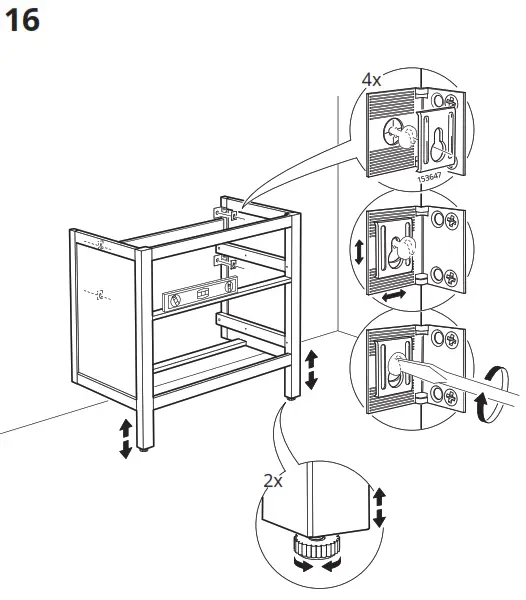 16

4x

153647

2x