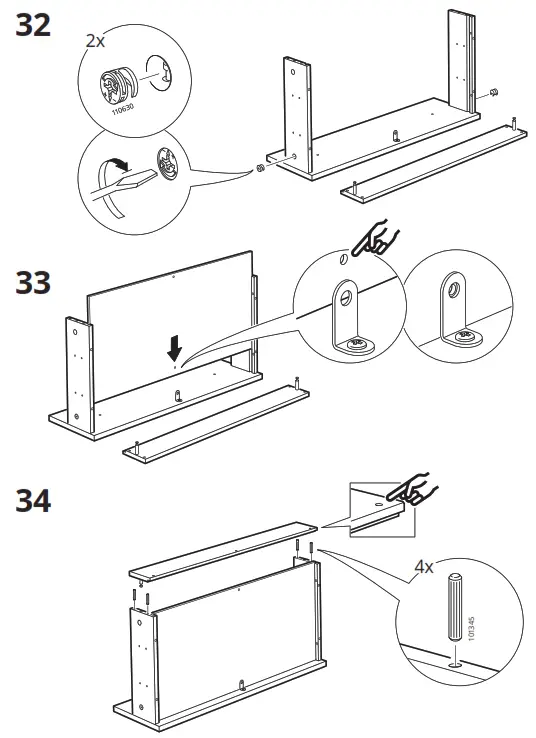 32

2x

110630

33

34

4x

101345