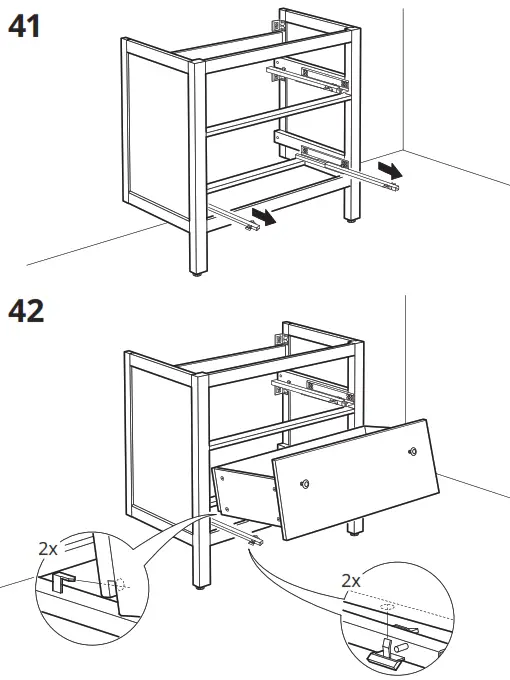 41

42

2x

2x