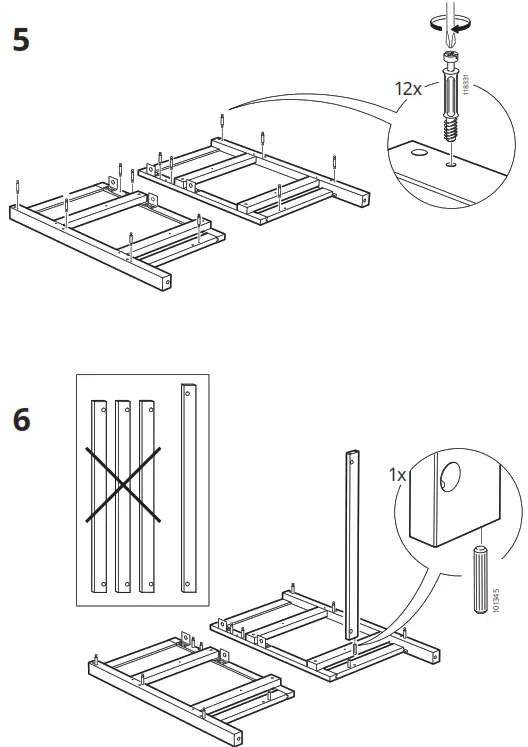 5

12x

118331

6

1x

101345