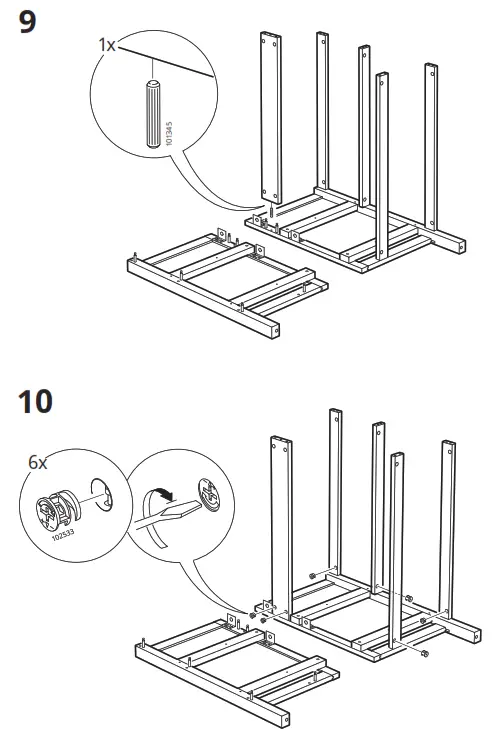 9

1x

101345

10

6x

102533