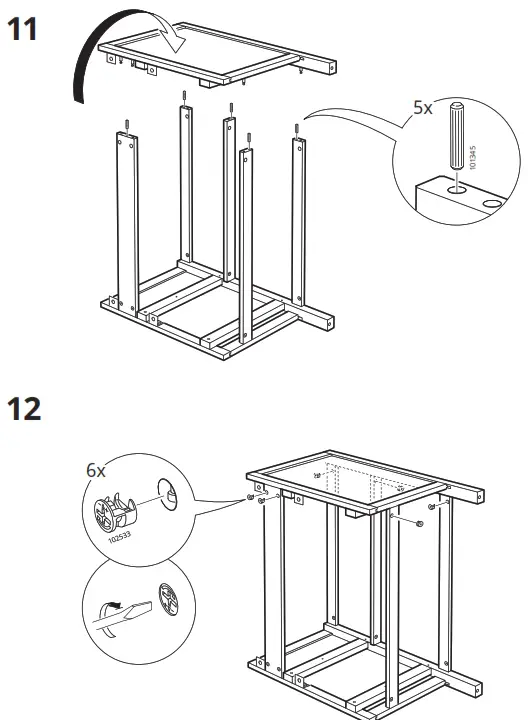 11

5x

101345

12

6x

102533