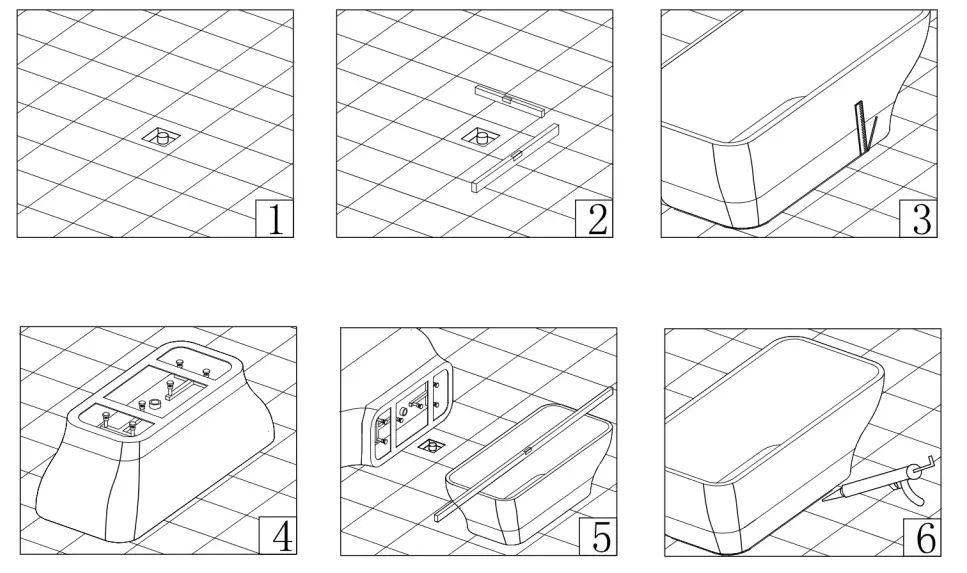 1

2

3

4

5

6