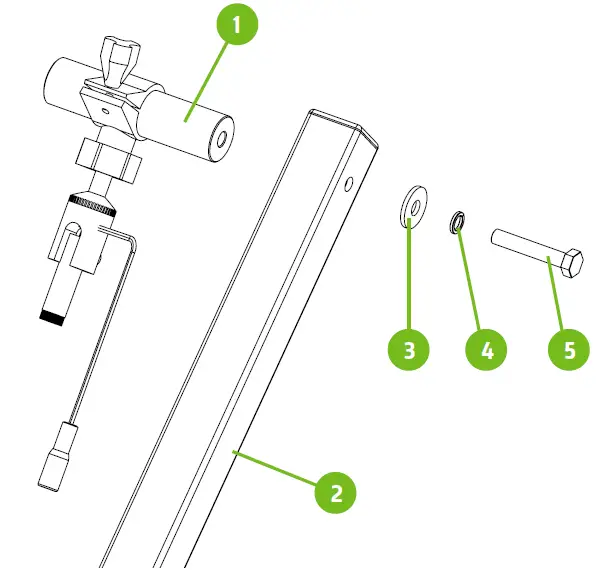 1
3
4
5
2