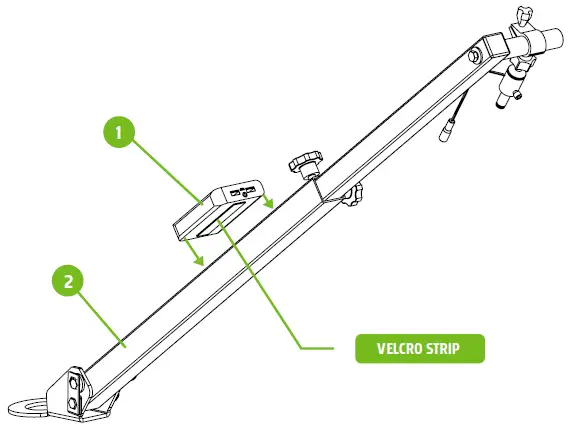 1

2

VELCRO STRIP