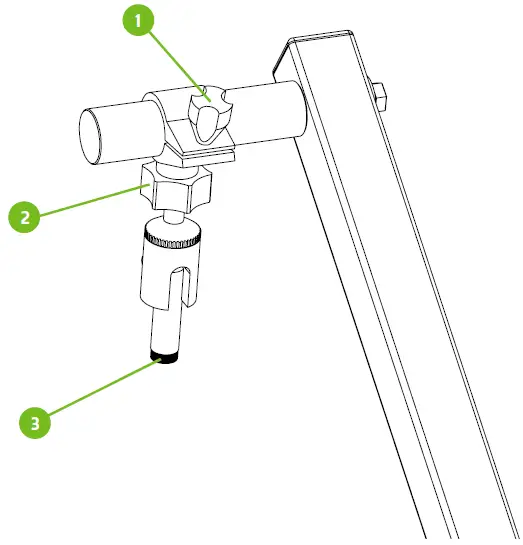 1
2
3