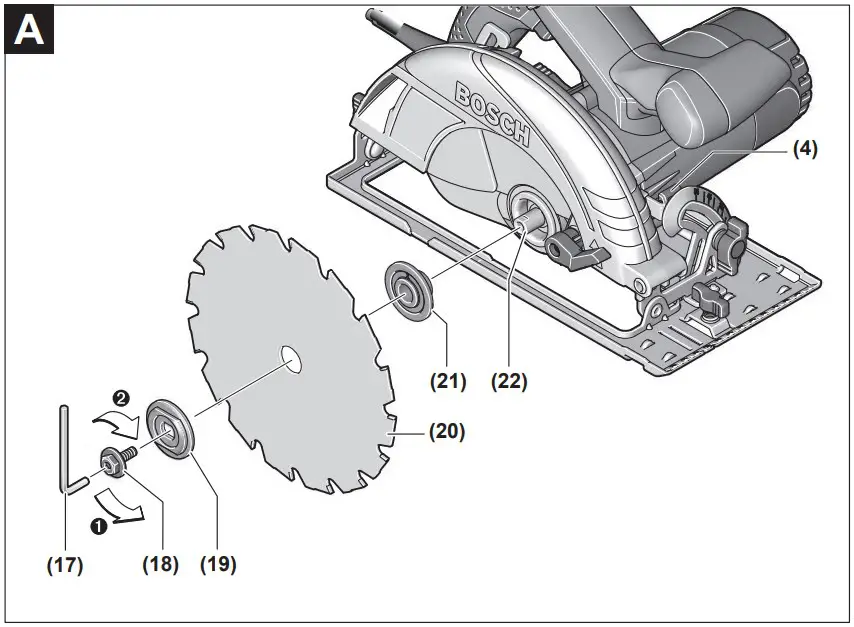 A

BOSCH

(4)

(21)

(22)

(20)

❷

❶

(17)

(18)

(19)