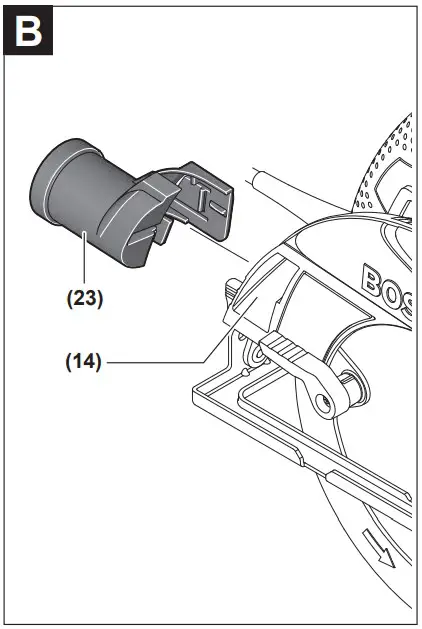 B

(23)

(14)

BOS