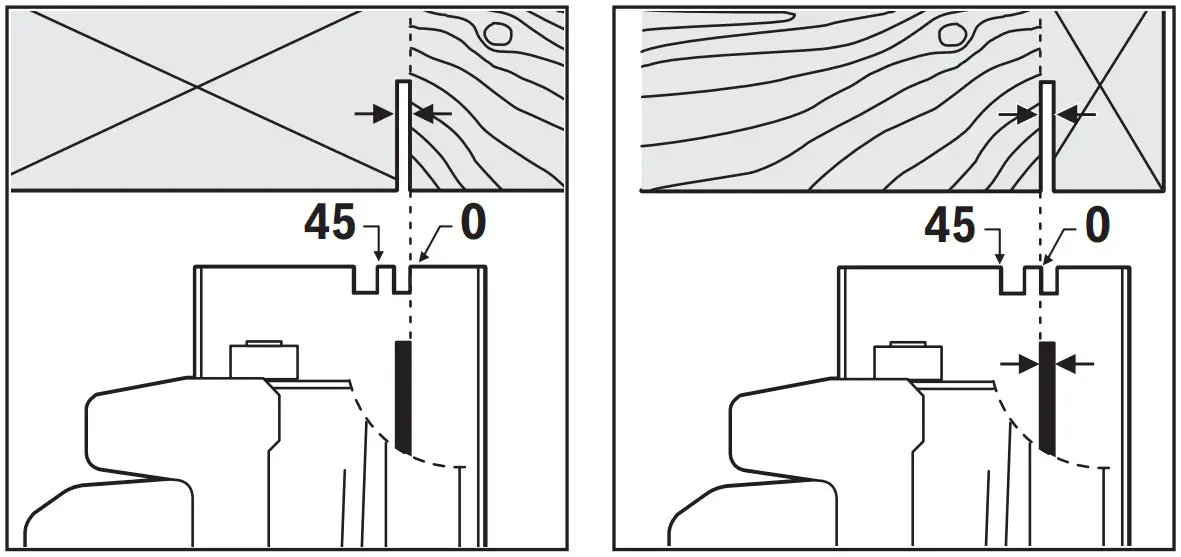 45
0

45
0