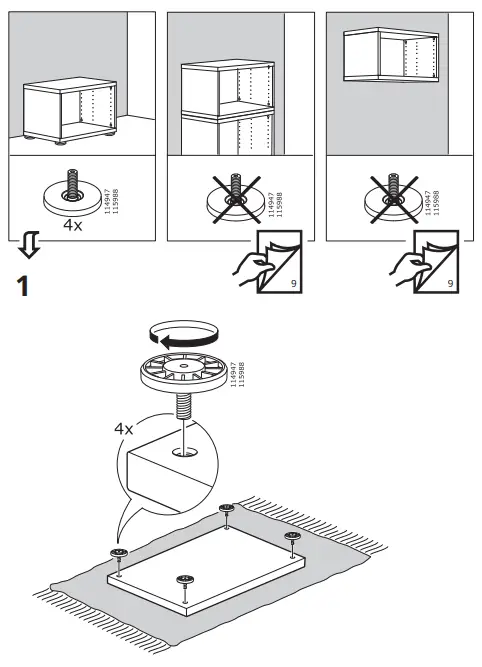 114947
115988
4x

114947
115988
9

114947
115988
9

1

114947
115988
4x