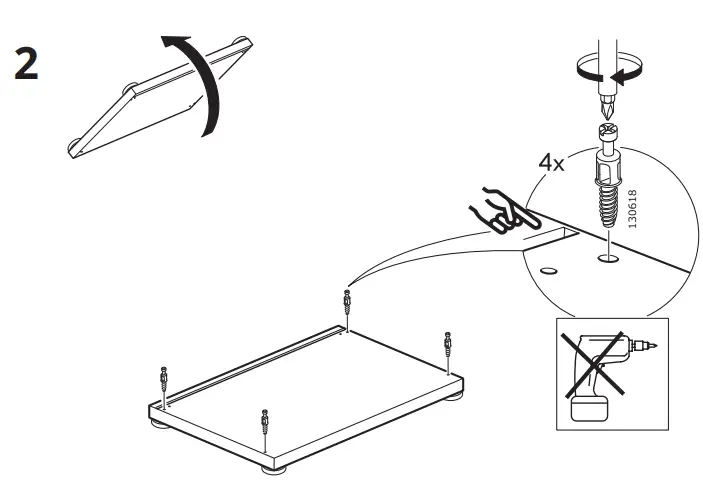 2

4x

130618