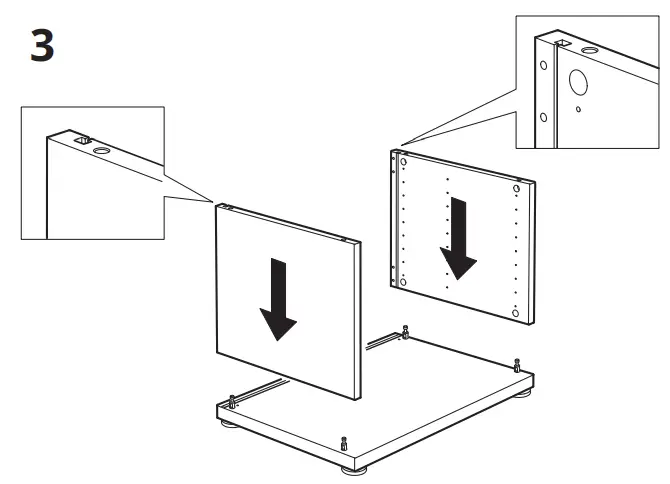 3