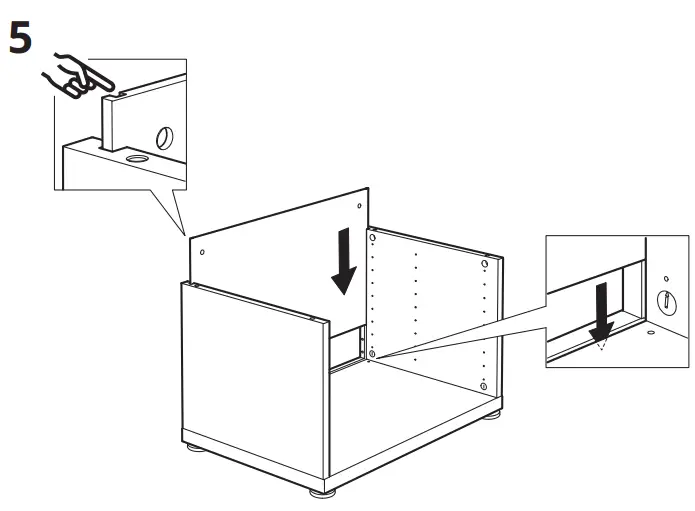 5