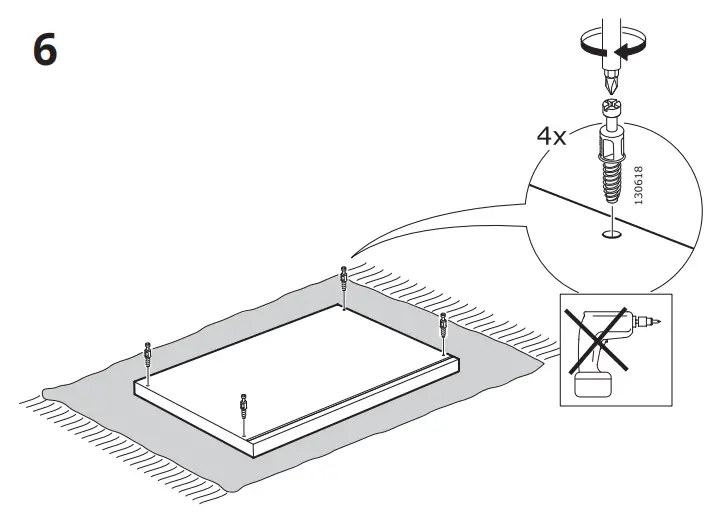 6

4x

130618