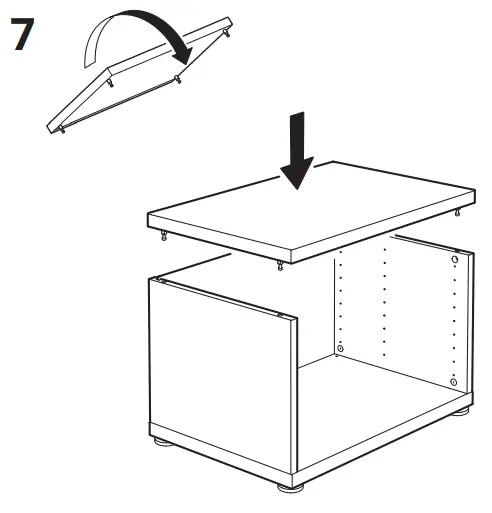 7