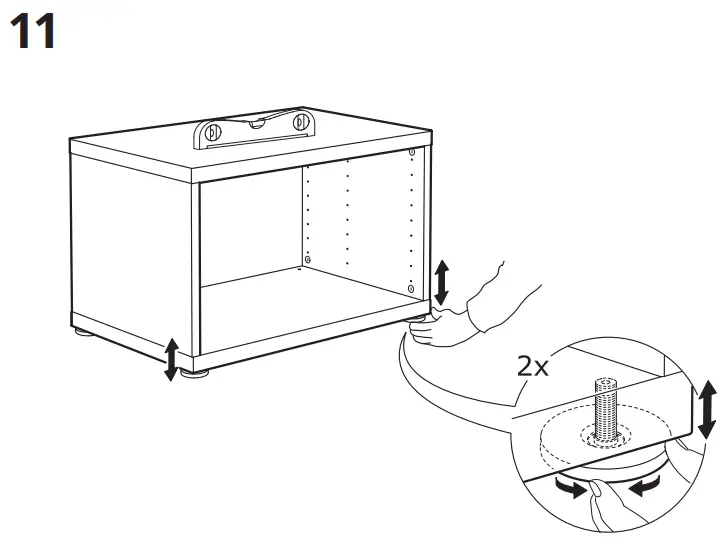 11

2x