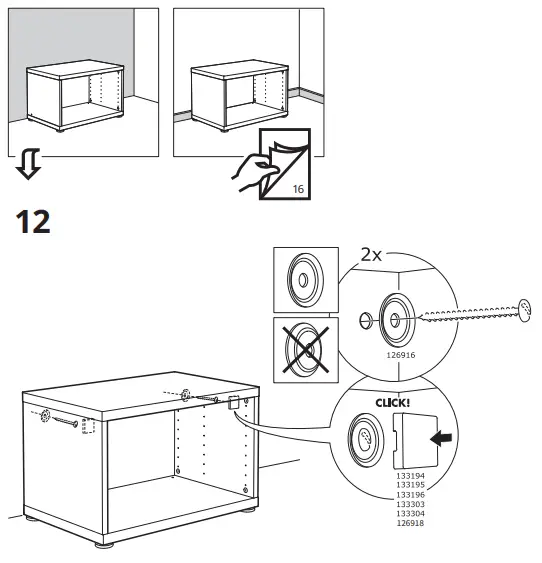 16

12

2x

126916

CLICK!

133194
133195
133196
133303
133304
126918