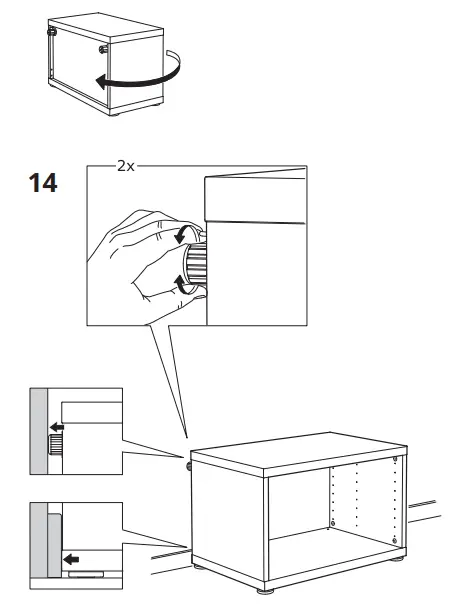 14

2x