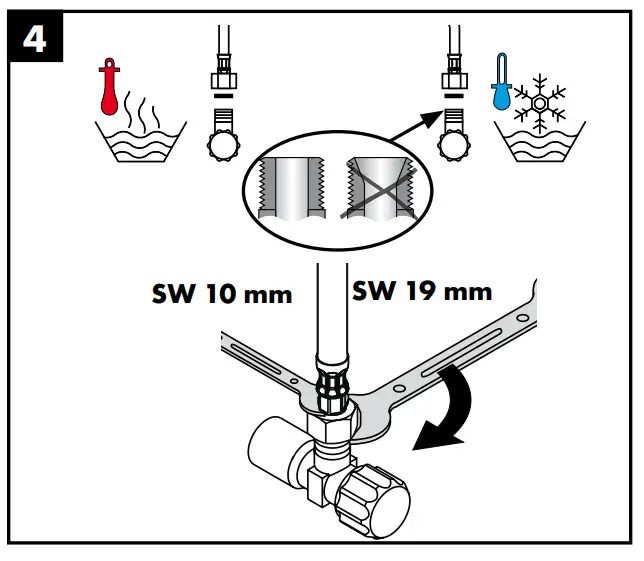 4

SW 10 mm

SW 19 mm