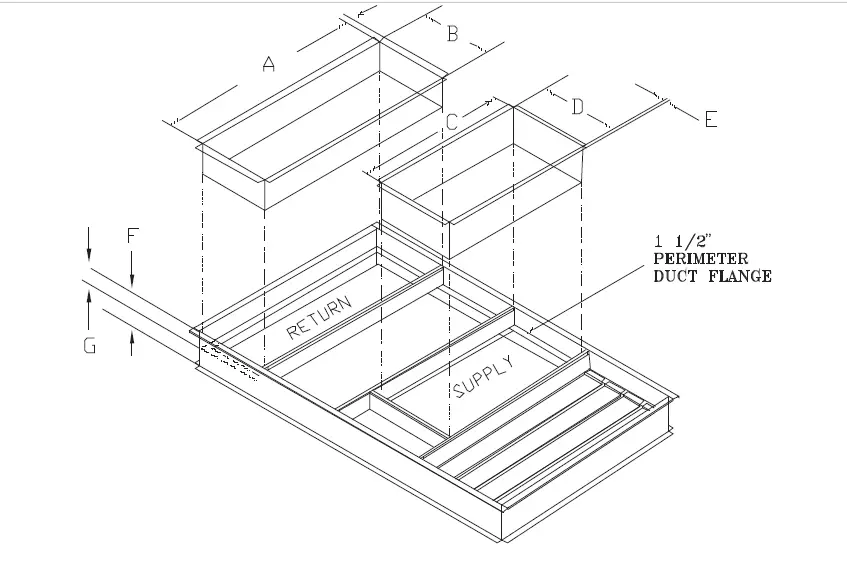 A

B

C

D

E

F

G

1 1/2"
PERIMETER
DUCT FLANGE

RETURN

SUPPLY