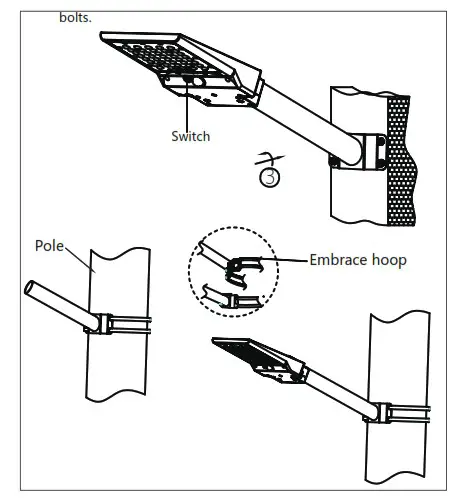 bolts.

Switch

③

Pole

Embrace hoop