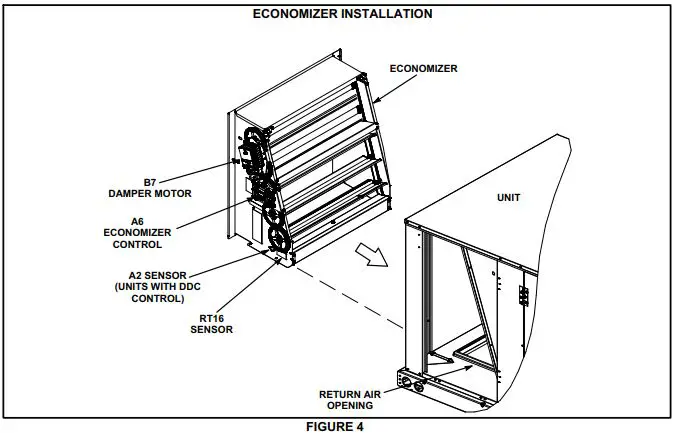 ECONOMIZER INSTALLATION

ECONOMIZER

B7
DAMPER MOTOR

A6
ECONOMIZER
CONTROL

A2 SENSOR
(UNITS WITH DDC
CONTROL)

RT16
SENSOR

UNIT

RETURN AIR
OPENING

FIGURE 4