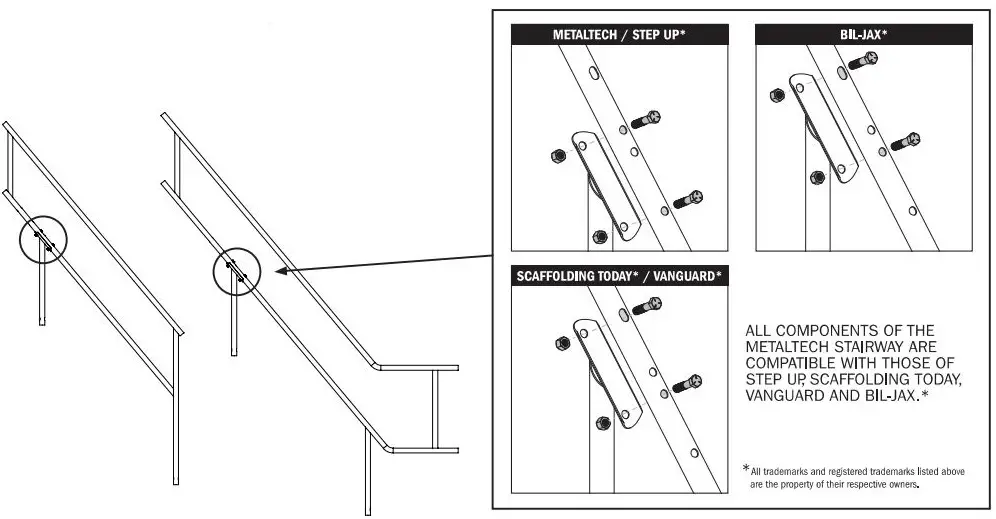 METALTECH / STEP UP*

BIL-JAX*

SCAFFOLDING TODAY* / VANGUARD*

ALL COMPONENTS OF THE METALTECH STAIRWAY ARE COMPATIBLE WITH THOSE OF STEP UP, SCAFFOLDING TODAY, VANGUARD AND BIL-JAX.*

*All trademarks and registered trademarks listed above are the property of their respective owners.