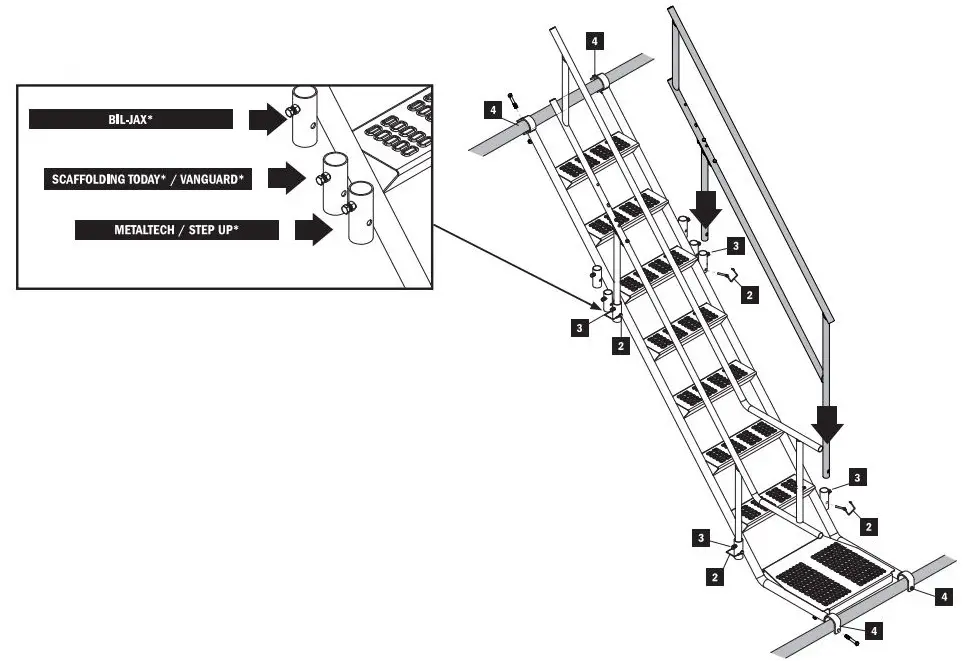 BIL-JAX*

SCAFFOLDING TODAY* / VANGUARD*

METALTECH / STEP UP*

4

4

3

2

3

2

3

2

3

2

4

4