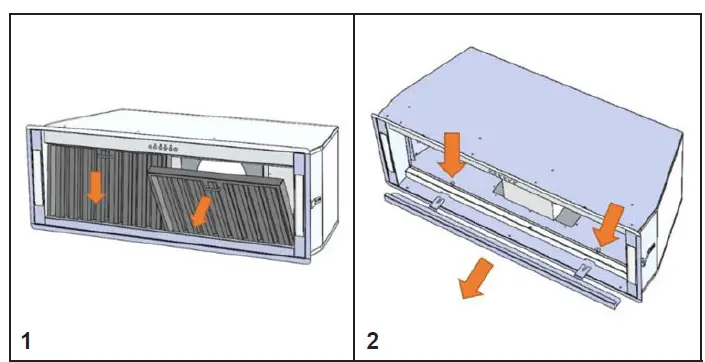 1

2