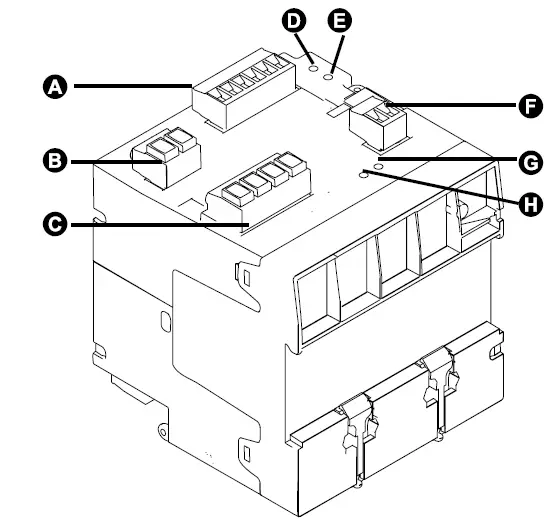 D
E
A
F
B
G
H
C