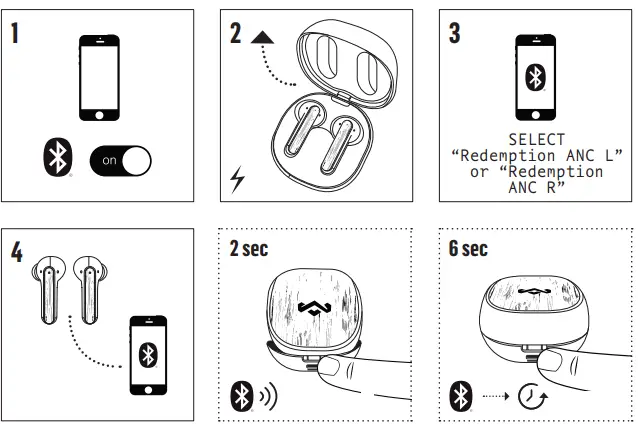 1

on

2

3

SELECT
“Redemption ANC L”
or “Redemption
ANC R”

4

2 sec

6 sec