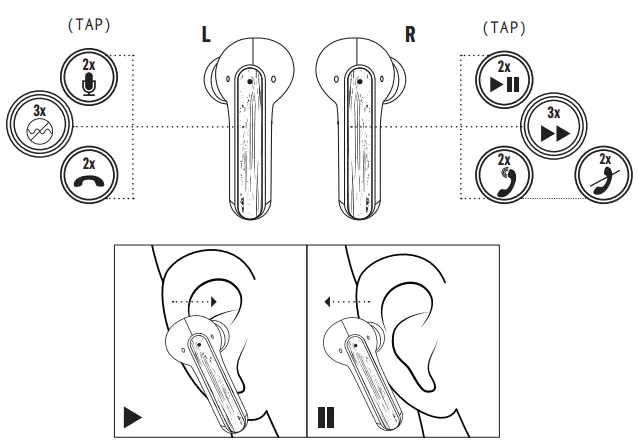 (TAP)
2x
3x
2x
L
R
(TAP)
2x
3x
2x
2x