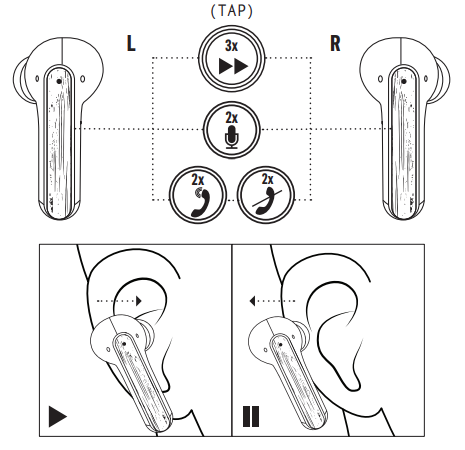 (TAP)

L

R

3x

2x

2x

2x