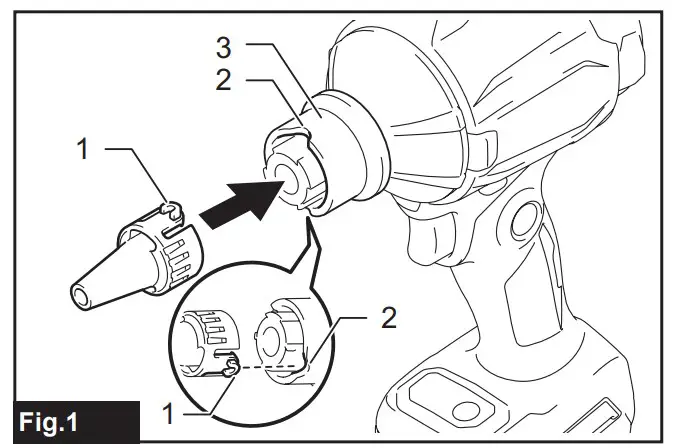 3
2
1
2
1
Fig.1