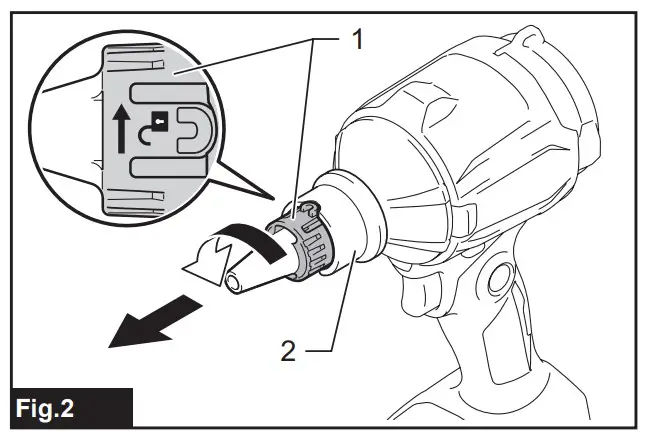 1

2

Fig.2